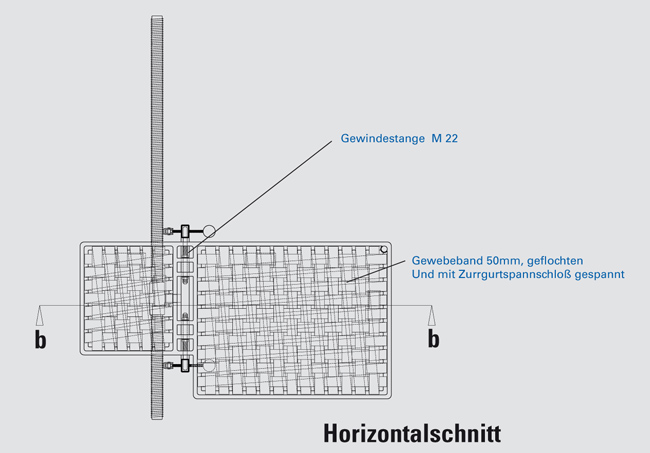 Gewindestange M 22

Gewebeband 50mm, geflochten
Und mit Zurrgurtspannschloß gespannt

b

b

Horizontalschnitt